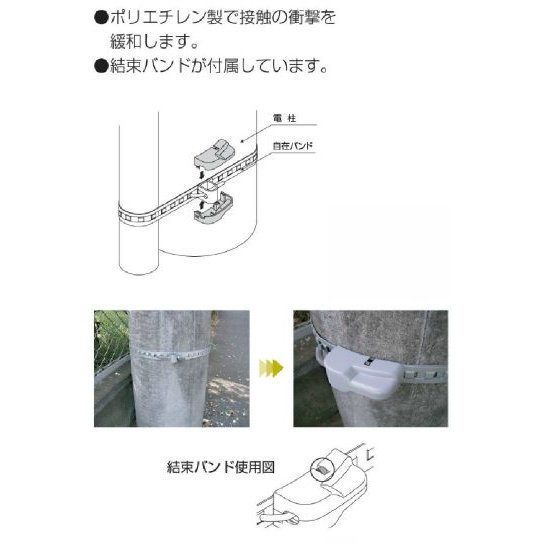 ●ポリエチレン製で接触の衝撃を緩和します。
●結束バンドが付属しています。

電　柱

自在バンド

結束バンド使用図